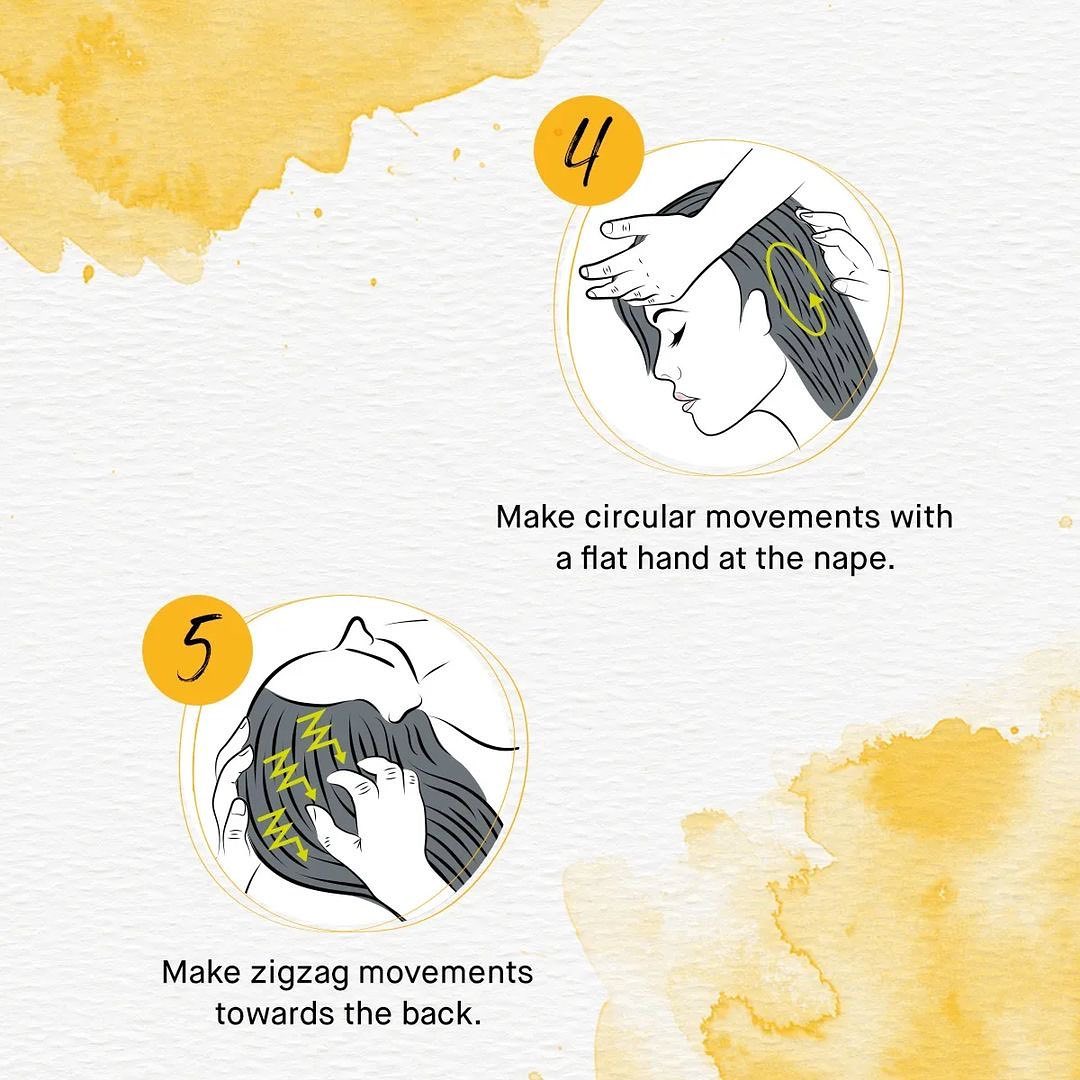 4

Make circular movements with a flat hand at the nape.

5

Make zigzag movements towards the back.