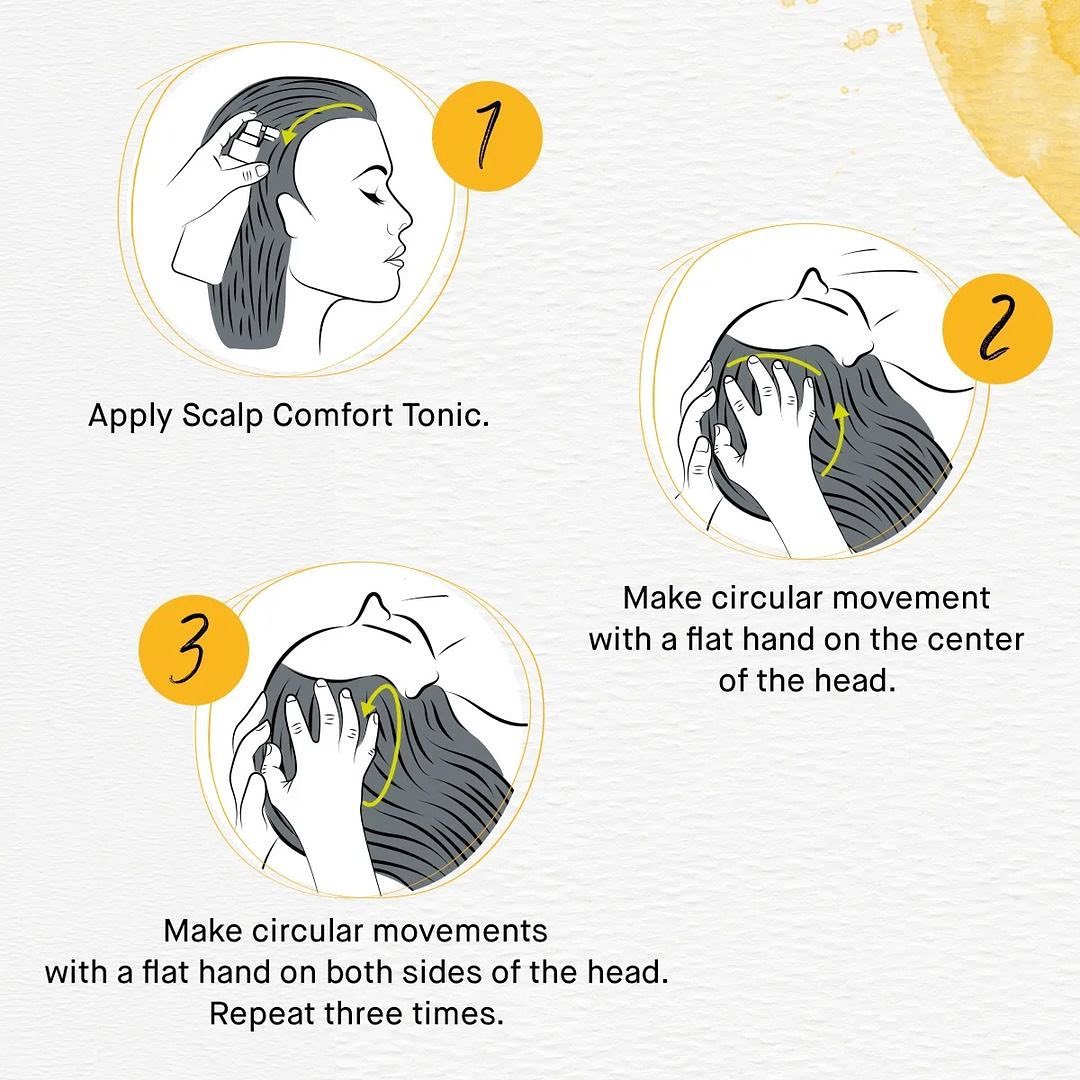 1

Apply Scalp Comfort Tonic.

2

Make circular movement with a flat hand on the center of the head.

3

Make circular movements with a flat hand on both sides of the head. Repeat three times.