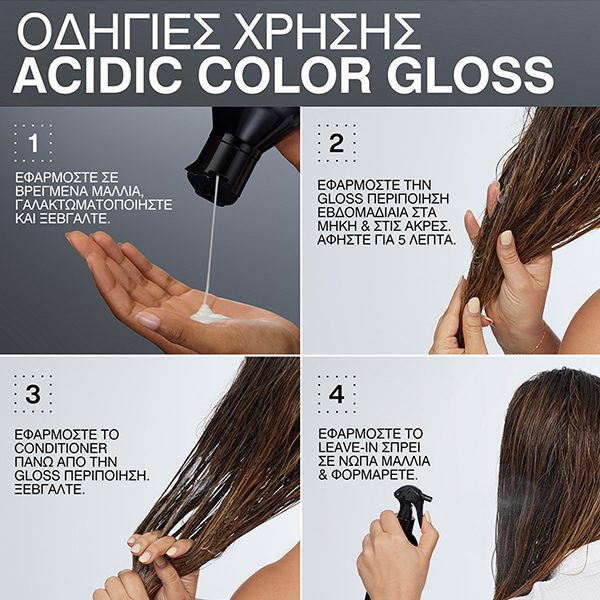 ΟΔΗΓΙΕΣ ΧΡΗΣΗΣ
ACIDIC COLOR GLOSS

1

ΕΦΑΡΜΟΣΤΕ ΣΕ ΒΡΕΓΜΕΝΑ ΜΑΛΛΙΑ, ΓΑΛΑΚΤΩΜΑΤΟΠΟΙΗΣΤΕ ΚΑΙ ΞΕΒΓΑΛΤΕ.

2

ΕΦΑΡΜΟΣΤΕ ΤΗΝ GLOSS ΠΕΡΙΠΟΙΗΣΗ ΕΒΔΟΜΑΔΙΑΙΑ ΣΤΑ ΜΗΚΗ & ΣΤΙΣ ΑΚΡΕΣ. ΑΦΗΣΤΕ ΓΙΑ 5 ΛΕΠΤΑ.

3

ΕΦΑΡΜΟΣΤΕ ΤΟ CONDITIONER ΠΑΝΩ ΑΠΟ ΤΗΝ GLOSS ΠΕΡΙΠΟΙΗΣΗ. ΞΕΒΓΑΛΤΕ.

4

ΕΦΑΡΜΟΣΤΕ ΤΟ LEAVE-IN ΣΠΡΕΙ ΣΕ ΝΩΠΑ ΜΑΛΛΙΑ & ΦΟΡΜΑΡΕΤΕ.