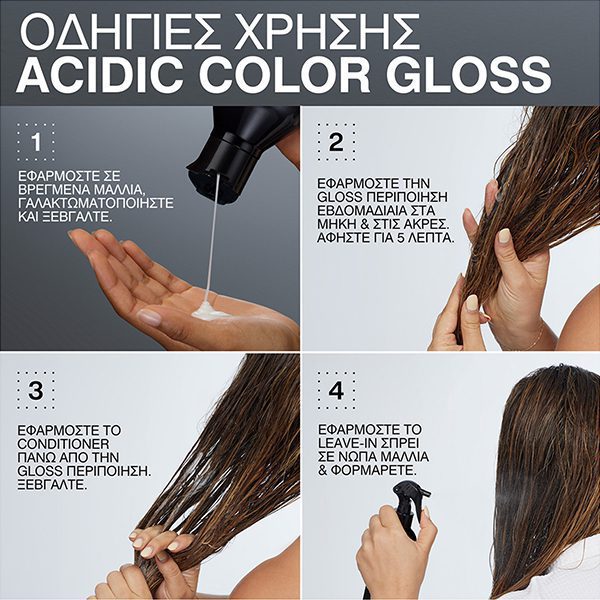 ΟΔΗΓΙΕΣ ΧΡΗΣΗΣ
ACIDIC COLOR GLOSS

1

ΕΦΑΡΜΟΣΤΕ ΣΕ ΒΡΕΓΜΕΝΑ ΜΑΛΛΙΑ, ΓΑΛΑΚΤΩΜΑΤΟΠΟΙΗΣΤΕ ΚΑΙ ΞΕΒΓΑΛΤΕ.

2

ΕΦΑΡΜΟΣΤΕ ΤΗΝ GLOSS ΠΕΡΙΠΟΙΗΣΗ ΕΒΔΟΜΑΔΙΑΙΑ ΣΤΑ ΜΗΚΗ & ΣΤΙΣ ΑΚΡΕΣ. ΑΦΗΣΤΕ ΓΙΑ 5 ΛΕΠΤΑ.

3

ΕΦΑΡΜΟΣΤΕ ΤΟ CONDITIONER ΠΑΝΩ ΑΠΟ ΤΗΝ GLOSS ΠΕΡΙΠΟΙΗΣΗ. ΞΕΒΓΑΛΤΕ.

4

ΕΦΑΡΜΟΣΤΕ ΤΟ LEAVE-IN ΣΠΡΕΙ ΣΕ ΝΩΠΑ ΜΑΛΛΙΑ & ΦΟΡΜΑΡΕΤΕ.